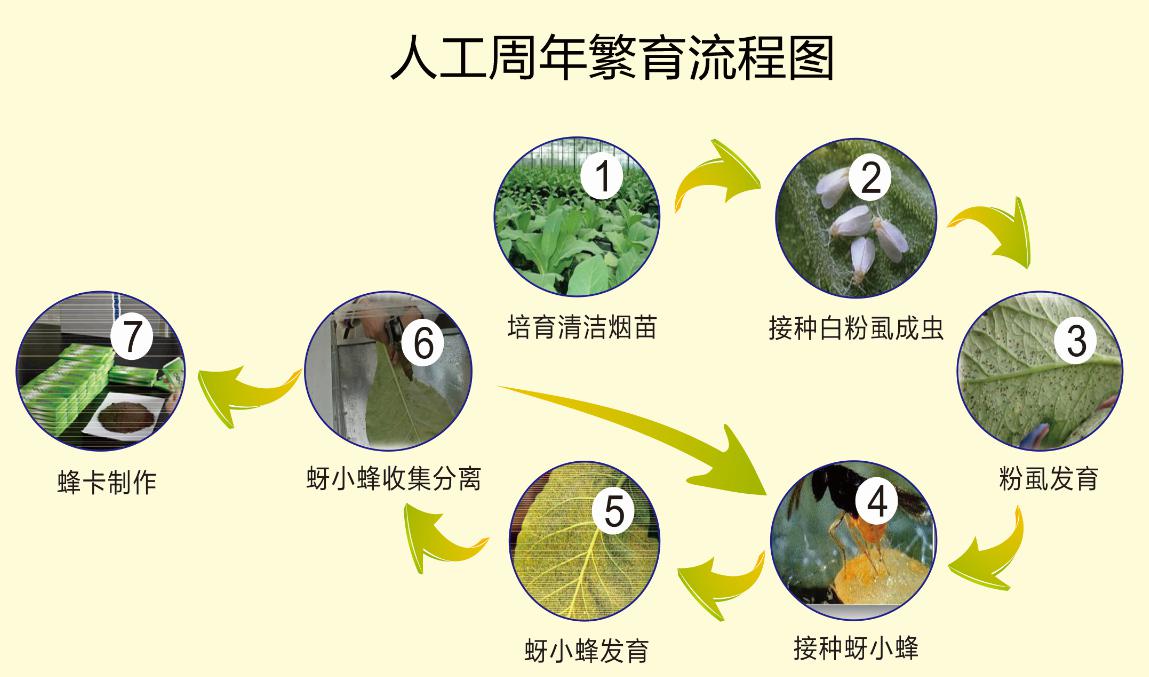 人工周年繁育流程图

1
培育清洁烟苗

2
接种白粉虱成虫

3
粉虱发育

4
接种蚜小蜂

5
蚜小蜂发育

6
蚜小蜂收集分离

7
蜂卡制作